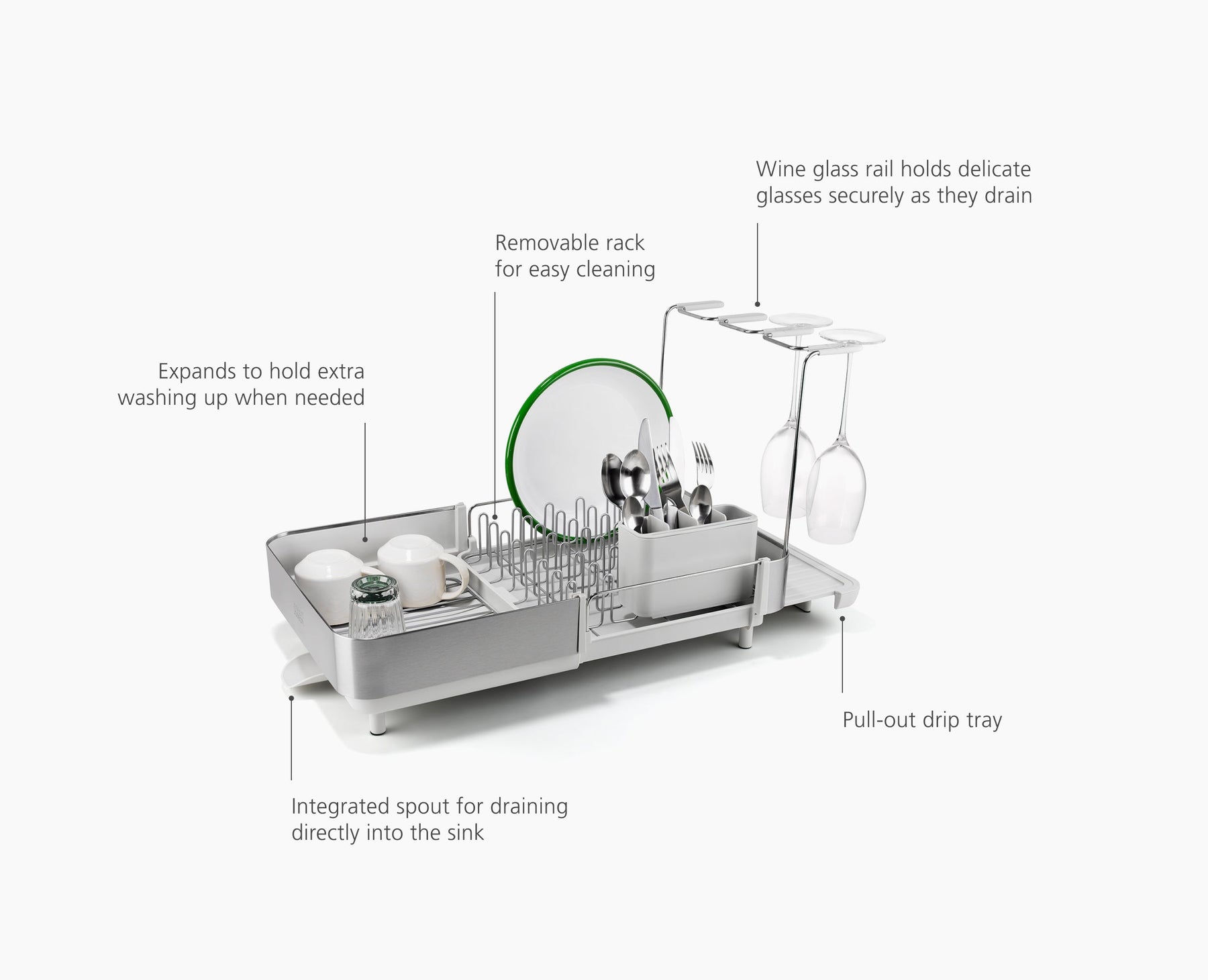 Wine glass rail holds delicate glasses securely as they drain

Removable rack for easy cleaning

Expands to hold extra washing up when needed

Pull-out drip tray

Integrated spout for draining directly into the sink